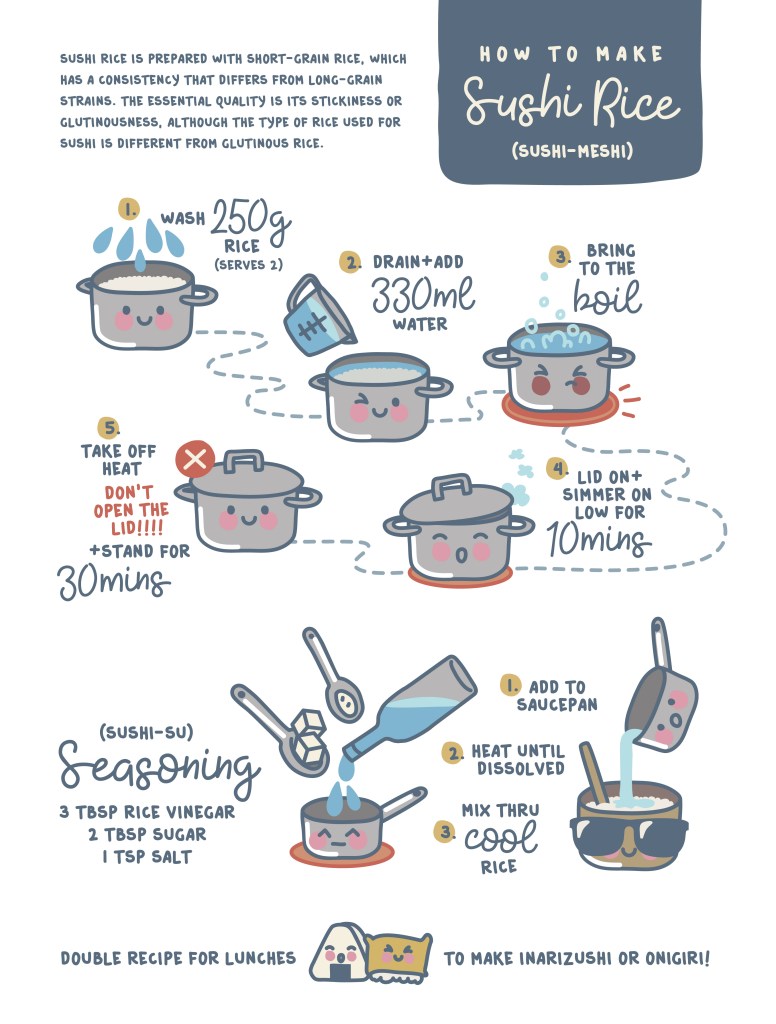 SUSHI RICE IS PREPARED WITH SHORT-GRAIN RICE, WHICH HAS A CONSISTENCY THAT DIFFERS FROM LONG-GRAIN STRAINS. THE ESSENTIAL QUALITY IS ITS STICKINESS OR GLUTINOUSNESS, ALTHOUGH THE TYPE OF RICE USED FOR SUSHI IS DIFFERENT FROM GLUTINOUS RICE.

HOW TO MAKE
Sushi Rice
(SUSHI-MESHI)

1. WASH 250g RICE (SERVES 2)

2. DRAIN+ADD 330ml WATER

3. BRING TO THE boil

4. LID ON+ SIMMER ON LOW FOR 10mins

5. TAKE OFF HEAT
DON'T OPEN THE LID!!!!
+STAND FOR 30mins

(SUSHI-SU)
Seasoning
3 TBSP RICE VINEGAR
2 TBSP SUGAR
1 TSP SALT

1. ADD TO SAUCEPAN

2. HEAT UNTIL DISSOLVED

3. MIX THRU cool RICE

DOUBLE RECIPE FOR LUNCHES TO MAKE INARIZUSHI OR ONIGIRI!